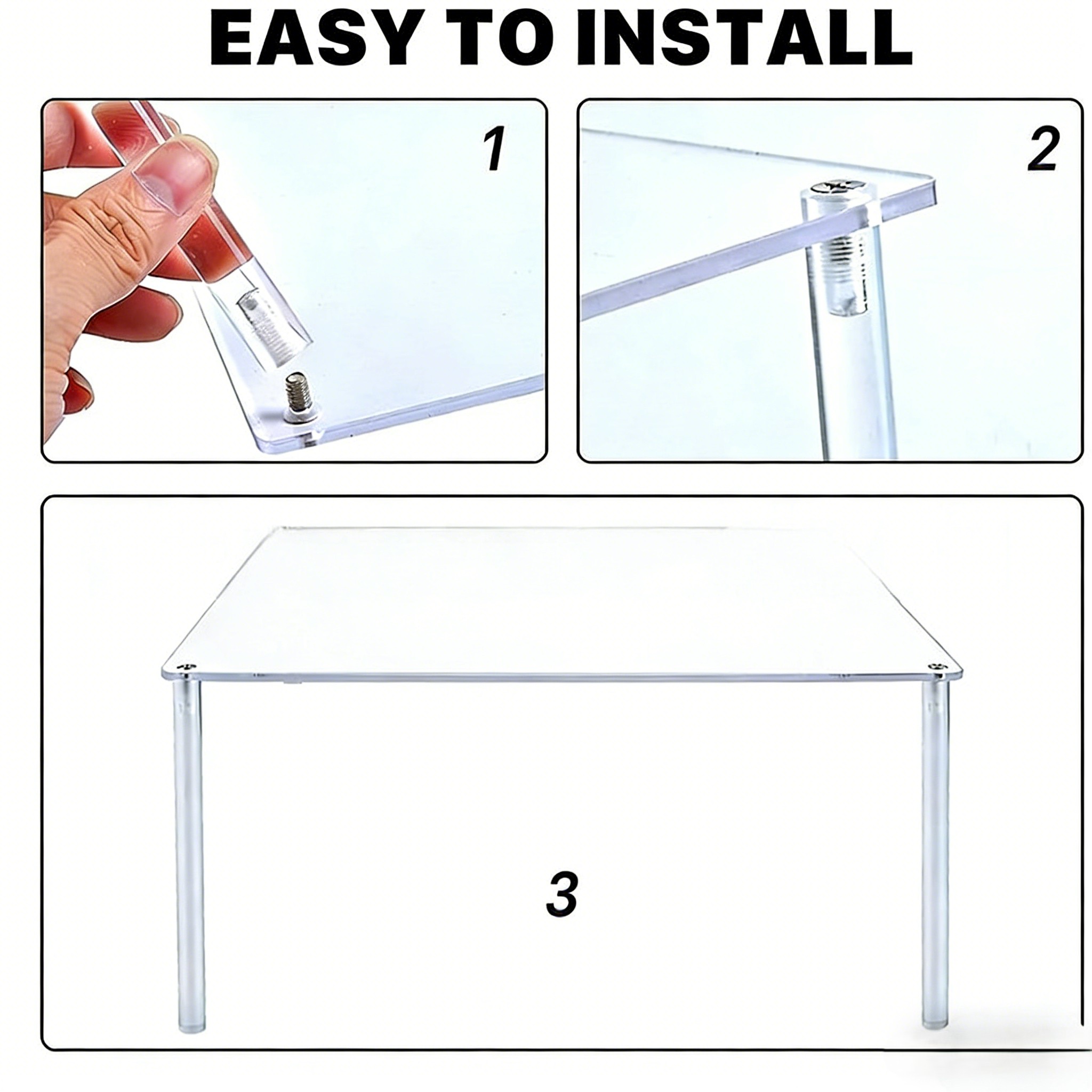 EASY TO INSTALL

1

2

3